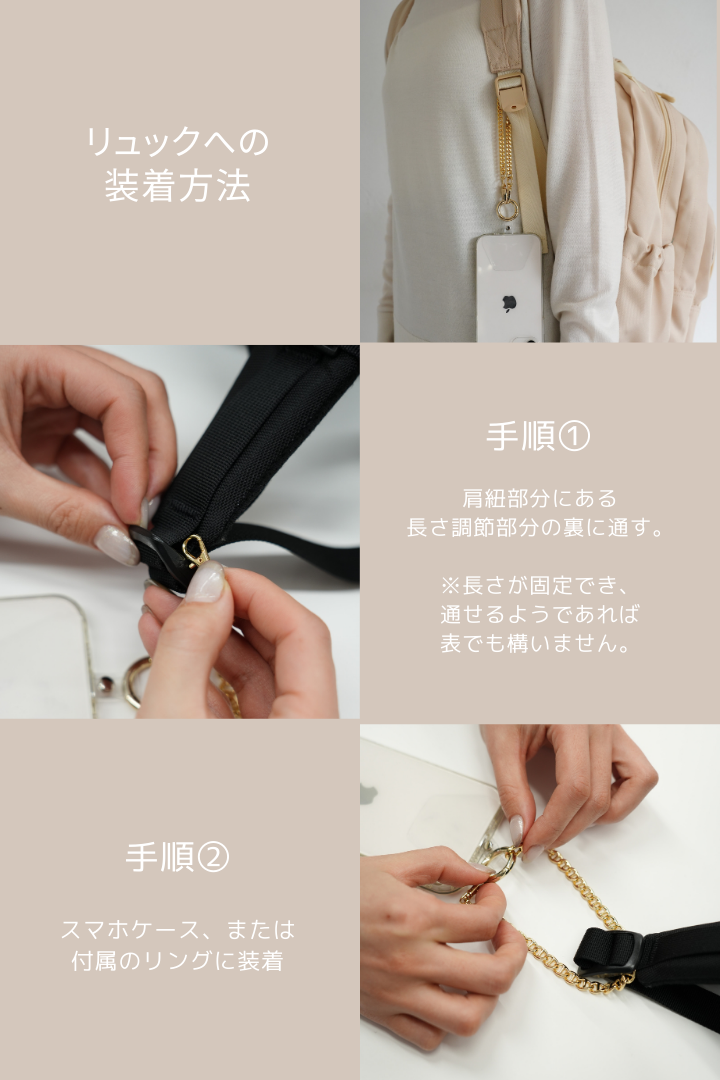 リュックへの
装着方法

手順①

肩紐部分にある
長さ調節部分の裏に通す。

※長さが固定でき、
通せるようであれば
表でも構いません。

手順②

スマホケース、または
付属のリングに装着